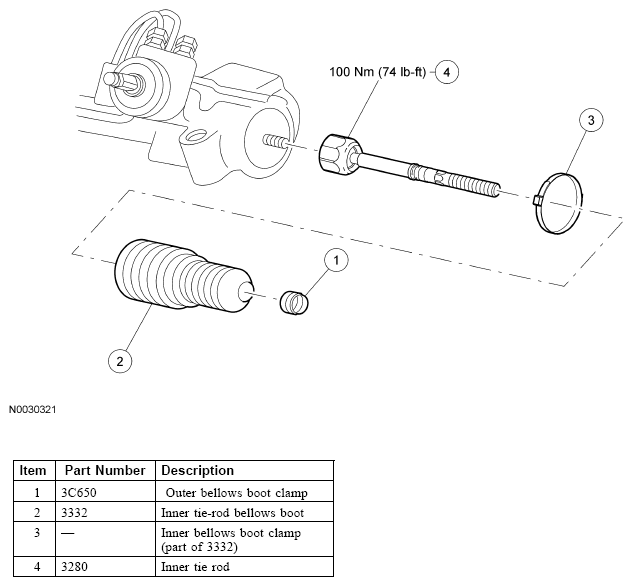 100 Nm (74 lb-ft) 4

3

1

2

N0030321

| Item | Part Number | Description |
|---|---|---|
| 1 | 3C650 | Outer bellows boot clamp |
| 2 | 3332 | Inner tie-rod bellows boot |
| 3 | — | Inner bellows boot clamp (part of 3332) |
| 4 | 3280 | Inner tie rod |