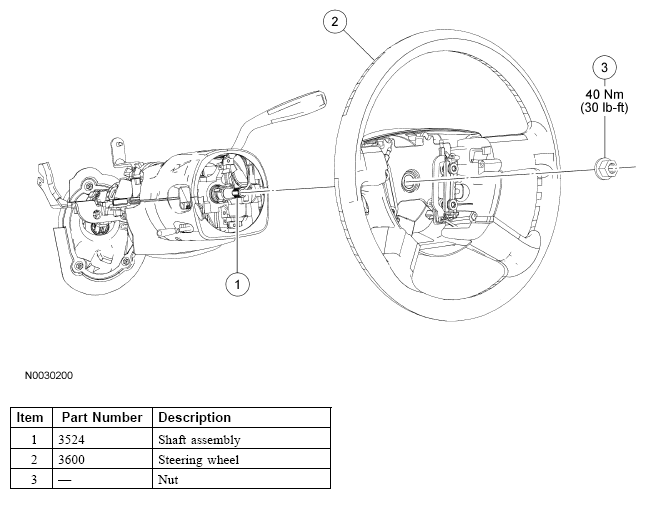 2

3
40 Nm
(30 lb-ft)

1

N0030200

| Item | Part Number | Description |
|---|---|---|
| 1 | 3524 | Shaft assembly |
| 2 | 3600 | Steering wheel |
| 3 | — | Nut |