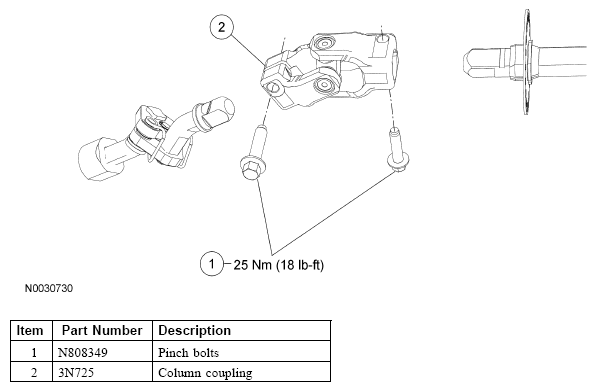 2

1 25 Nm (18 lb-ft)

N0030730

| Item | Part Number | Description |
|---|---|---|
| 1 | N808349 | Pinch bolts |
| 2 | 3N725 | Column coupling |