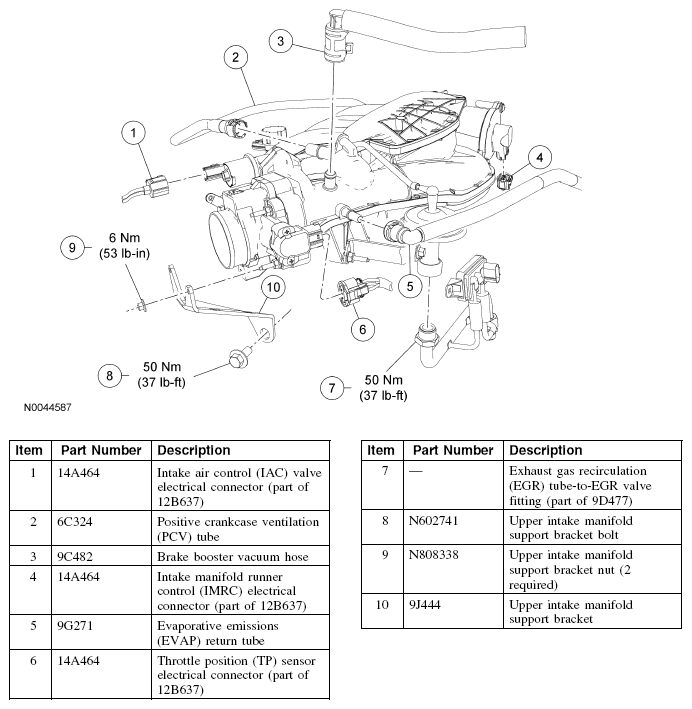 3

2

1

4

9 6 Nm (53 lb-in)

10

5

6

8 50 Nm (37 lb-ft)

7 50 Nm (37 lb-ft)

N0044587

| Item | Part Number | Description |
|---|---|---|
| 1 | 14A464 | Intake air control (IAC) valve electrical connector (part of 12B637) |
| 2 | 6C324 | Positive crankcase ventilation (PCV) tube |
| 3 | 9C482 | Brake booster vacuum hose |
| 4 | 14A464 | Intake manifold runner control (IMRC) electrical connector (part of 12B637) |
| 5 | 9G271 | Evaporative emissions (EVAP) return tube |
| 6 | 14A464 | Throttle position (TP) sensor electrical connector (part of 12B637) |

| Item | Part Number | Description |
|---|---|---|
| 7 | — | Exhaust gas recirculation (EGR) tube-to-EGR valve fitting (part of 9D477) |
| 8 | N602741 | Upper intake manifold support bracket bolt |
| 9 | N808338 | Upper intake manifold support bracket nut (2 required) |
| 10 | 9J444 | Upper intake manifold support bracket |