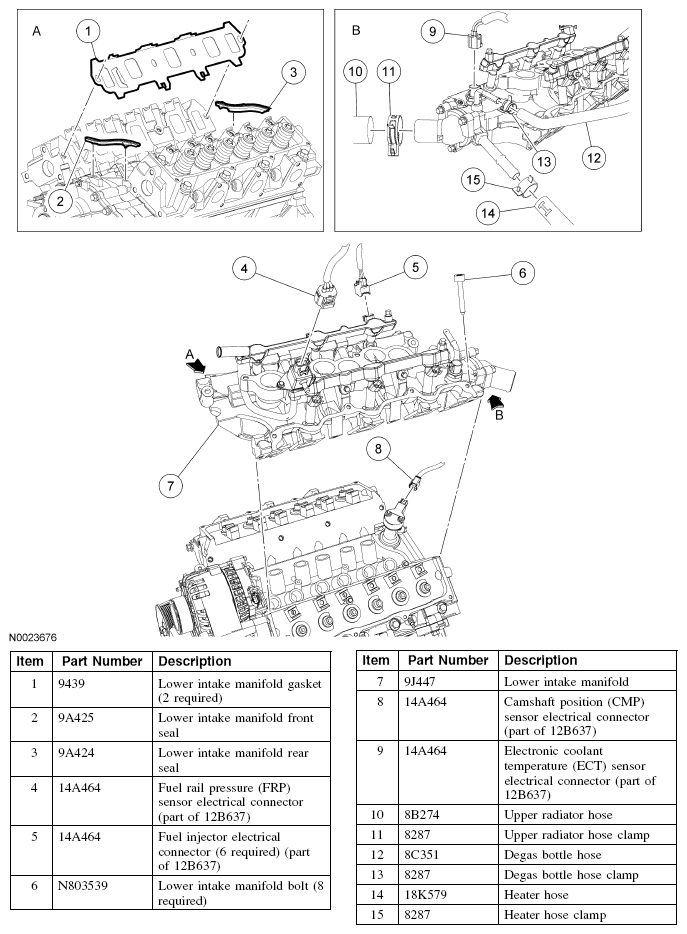 A
1
3
2

B
9
10
11
12
13
15
14

4
5
6
A
B
7
8

N0023676

| Item | Part Number | Description |
|---|---|---|
| 1 | 9439 | Lower intake manifold gasket (2 required) |
| 2 | 9A425 | Lower intake manifold front seal |
| 3 | 9A424 | Lower intake manifold rear seal |
| 4 | 14A464 | Fuel rail pressure (FRP) sensor electrical connector (part of 12B637) |
| 5 | 14A464 | Fuel injector electrical connector (6 required) (part of 12B637) |
| 6 | N803539 | Lower intake manifold bolt (8 required) |

| Item | Part Number | Description |
|---|---|---|
| 7 | 9J447 | Lower intake manifold |
| 8 | 14A464 | Camshaft position (CMP) sensor electrical connector (part of 12B637) |
| 9 | 14A464 | Electronic coolant temperature (ECT) sensor electrical connector (part of 12B637) |
| 10 | 8B274 | Upper radiator hose |
| 11 | 8287 | Upper radiator hose clamp |
| 12 | 8C351 | Degas bottle hose |
| 13 | 8287 | Degas bottle hose clamp |
| 14 | 18K579 | Heater hose |
| 15 | 8287 | Heater hose clamp |