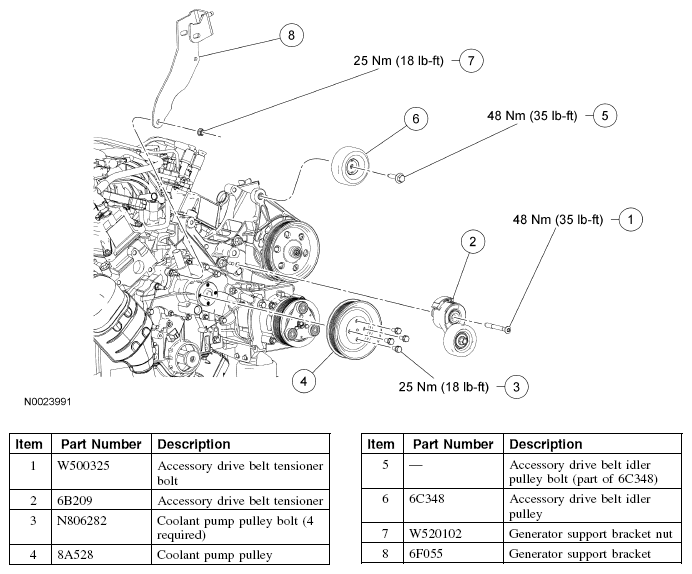 8

25 Nm (18 lb-ft) 7

6

48 Nm (35 lb-ft) 5

48 Nm (35 lb-ft) 1

2

4

25 Nm (18 lb-ft) 3

N0023991

| Item | Part Number | Description |
|---|---|---|
| 1 | W500325 | Accessory drive belt tensioner bolt |
| 2 | 6B209 | Accessory drive belt tensioner |
| 3 | N806282 | Coolant pump pulley bolt (4 required) |
| 4 | 8A528 | Coolant pump pulley |

| Item | Part Number | Description |
|---|---|---|
| 5 | — | Accessory drive belt idler pulley bolt (part of 6C348) |
| 6 | 6C348 | Accessory drive belt idler pulley |
| 7 | W520102 | Generator support bracket nut |
| 8 | 6F055 | Generator support bracket |