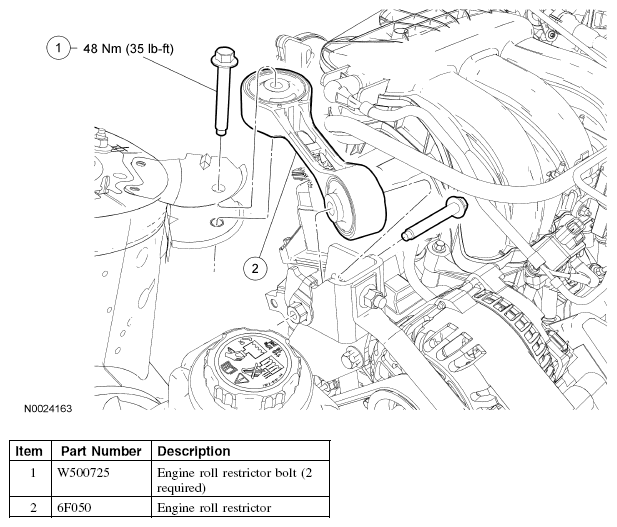 1 48 Nm (35 lb-ft)

2

N0024163

| Item | Part Number | Description |
|---|---|---|
| 1 | W500725 | Engine roll restrictor bolt (2 required) |
| 2 | 6F050 | Engine roll restrictor |