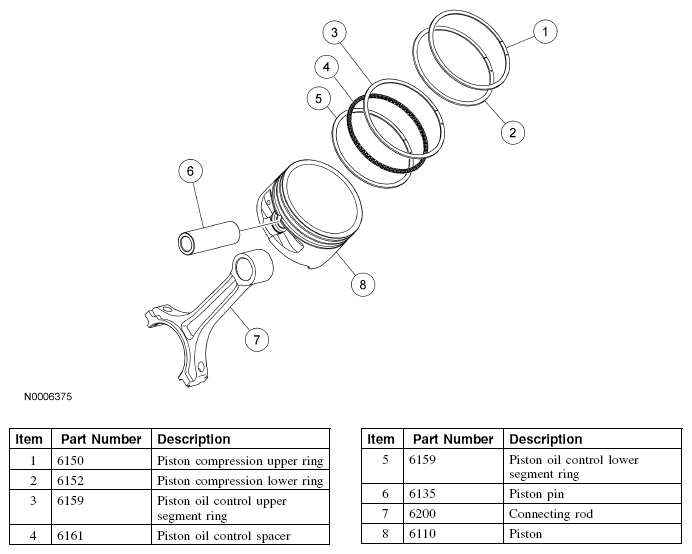 1
2
3
4
5
6
7
8

N0006375

| Item | Part Number | Description |
|---|---|---|
| 1 | 6150 | Piston compression upper ring |
| 2 | 6152 | Piston compression lower ring |
| 3 | 6159 | Piston oil control upper segment ring |
| 4 | 6161 | Piston oil control spacer |

| Item | Part Number | Description |
|---|---|---|
| 5 | 6159 | Piston oil control lower segment ring |
| 6 | 6135 | Piston pin |
| 7 | 6200 | Connecting rod |
| 8 | 6110 | Piston |