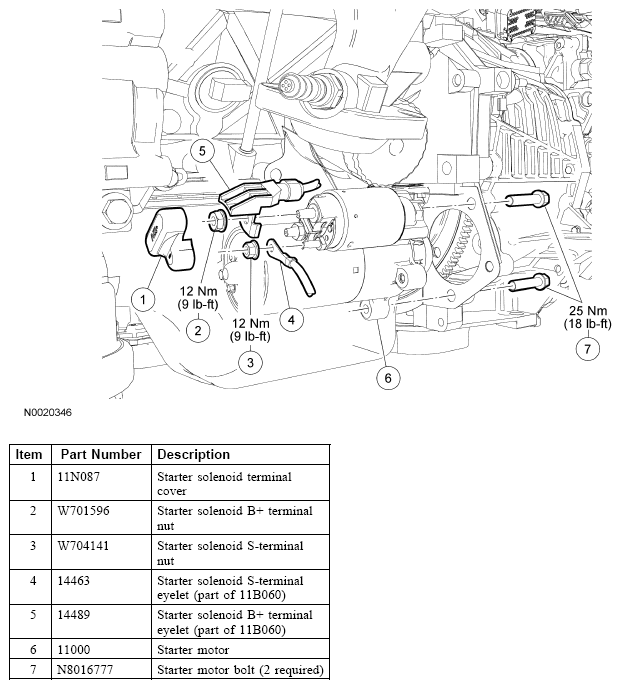 5

1

12 Nm
(9 lb-ft)

2

12 Nm
(9 lb-ft)

3

4

6

25 Nm
(18 lb-ft)

7

N0020346

| Item | Part Number | Description |
|---|---|---|
| 1 | 11N087 | Starter solenoid terminal cover |
| 2 | W701596 | Starter solenoid B+ terminal nut |
| 3 | W704141 | Starter solenoid S-terminal nut |
| 4 | 14463 | Starter solenoid S-terminal eyelet (part of 11B060) |
| 5 | 14489 | Starter solenoid B+ terminal eyelet (part of 11B060) |
| 6 | 11000 | Starter motor |
| 7 | N8016777 | Starter motor bolt (2 required) |