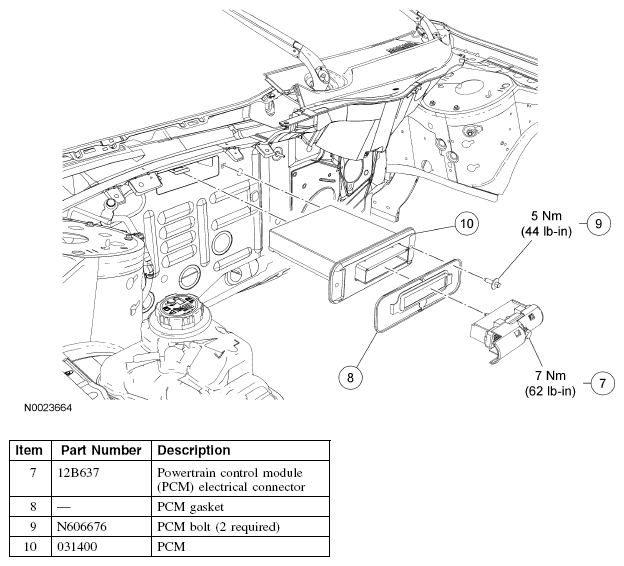 10

5 Nm
(44 lb-in)

9

8

7 Nm
(62 lb-in)

7

N0023664

| Item | Part Number | Description |
|---|---|---|
| 7 | 12B637 | Powertrain control module (PCM) electrical connector |
| 8 | — | PCM gasket |
| 9 | N606676 | PCM bolt (2 required) |
| 10 | 031400 | PCM |