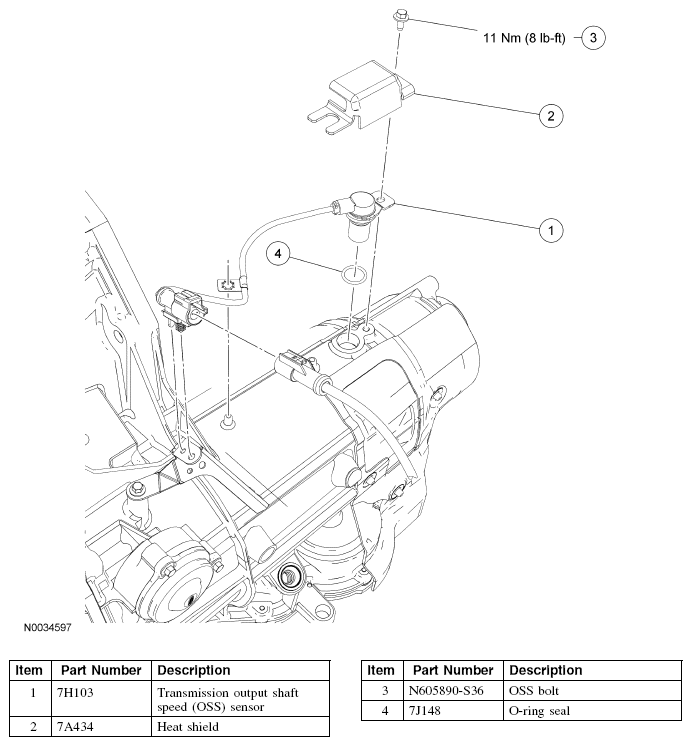 11 Nm (8 lb-ft) 3

2

1

4

N0034597

| Item | Part Number | Description |
|---|---|---|
| 1 | 7H103 | Transmission output shaft speed (OSS) sensor |
| 2 | 7A434 | Heat shield |

| Item | Part Number | Description |
|---|---|---|
| 3 | N605890-S36 | OSS bolt |
| 4 | 7J148 | O-ring seal |