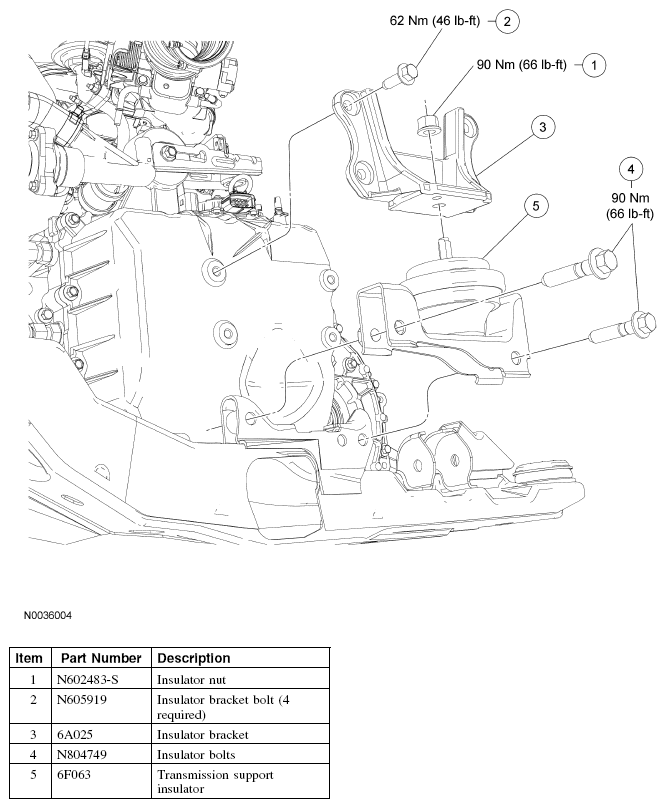 62 Nm (46 lb-ft) 2

90 Nm (66 lb-ft) 1

3

4
90 Nm
(66 lb-ft)

5

N0036004

| Item | Part Number | Description |
|---|---|---|
| 1 | N602483-S | Insulator nut |
| 2 | N605919 | Insulator bracket bolt (4 required) |
| 3 | 6A025 | Insulator bracket |
| 4 | N804749 | Insulator bolts |
| 5 | 6F063 | Transmission support insulator |