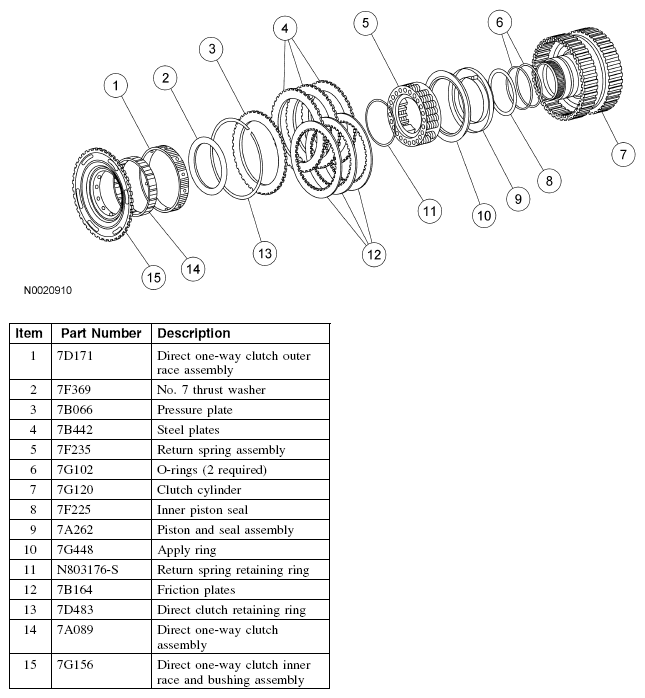 1
2
3
4
5
6
7
8
9
10
11
12
13
14
15

N0020910

| Item | Part Number | Description |
|---|---|---|
| 1 | 7D171 | Direct one-way clutch outer race assembly |
| 2 | 7F369 | No. 7 thrust washer |
| 3 | 7B066 | Pressure plate |
| 4 | 7B442 | Steel plates |
| 5 | 7F235 | Return spring assembly |
| 6 | 7G102 | O-rings (2 required) |
| 7 | 7G120 | Clutch cylinder |
| 8 | 7F225 | Inner piston seal |
| 9 | 7A262 | Piston and seal assembly |
| 10 | 7G448 | Apply ring |
| 11 | N803176-S | Return spring retaining ring |
| 12 | 7B164 | Friction plates |
| 13 | 7D483 | Direct clutch retaining ring |
| 14 | 7A089 | Direct one-way clutch assembly |
| 15 | 7G156 | Direct one-way clutch inner race and bushing assembly |