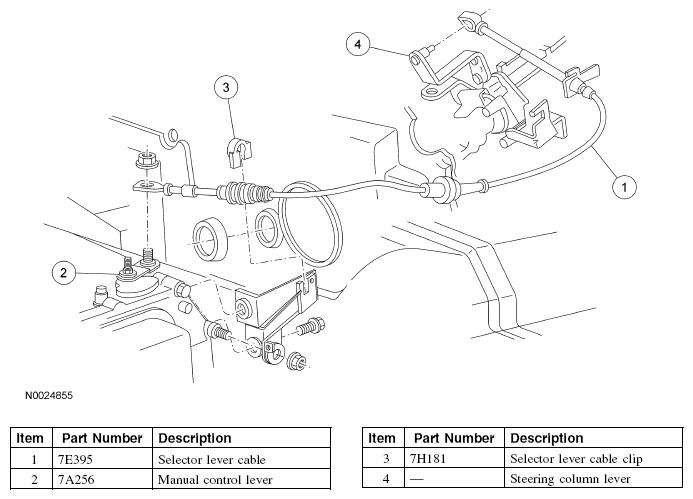 4

3

1

2

N0024855

| Item | Part Number | Description |
|---|---|---|
| 1 | 7E395 | Selector lever cable |
| 2 | 7A256 | Manual control lever |

| Item | Part Number | Description |
|---|---|---|
| 3 | 7H181 | Selector lever cable clip |
| 4 | — | Steering column lever |