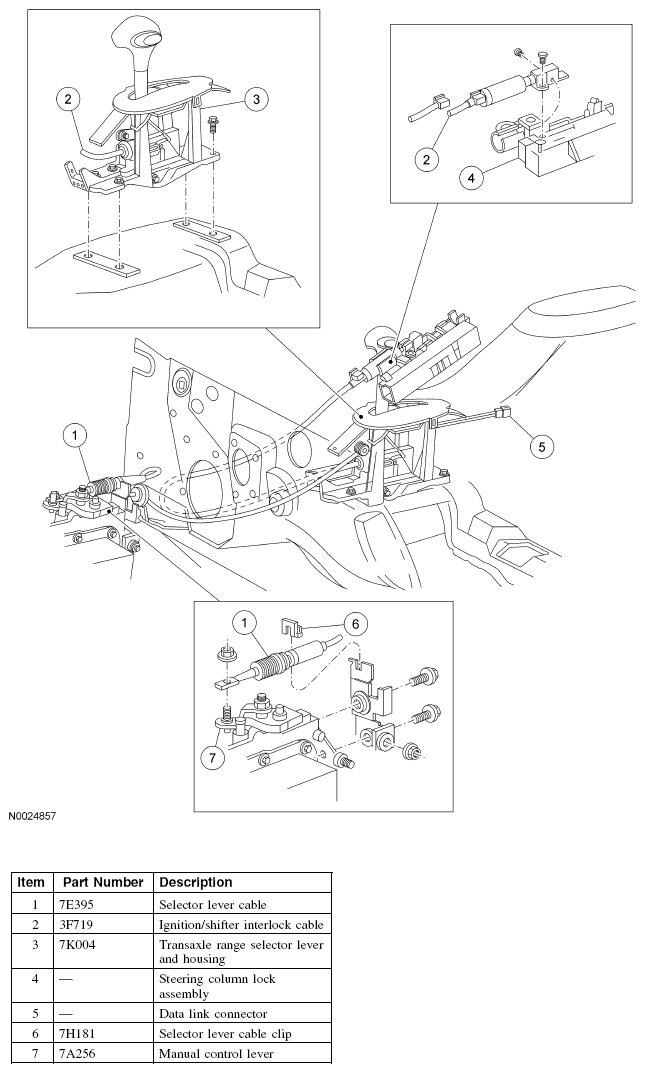 2
3
2
4
1
5
1
6
7
N0024857

| Item | Part Number | Description |
|---|---|---|
| 1 | 7E395 | Selector lever cable |
| 2 | 3F719 | Ignition/shifter interlock cable |
| 3 | 7K004 | Transaxle range selector lever and housing |
| 4 | — | Steering column lock assembly |
| 5 | — | Data link connector |
| 6 | 7H181 | Selector lever cable clip |
| 7 | 7A256 | Manual control lever |