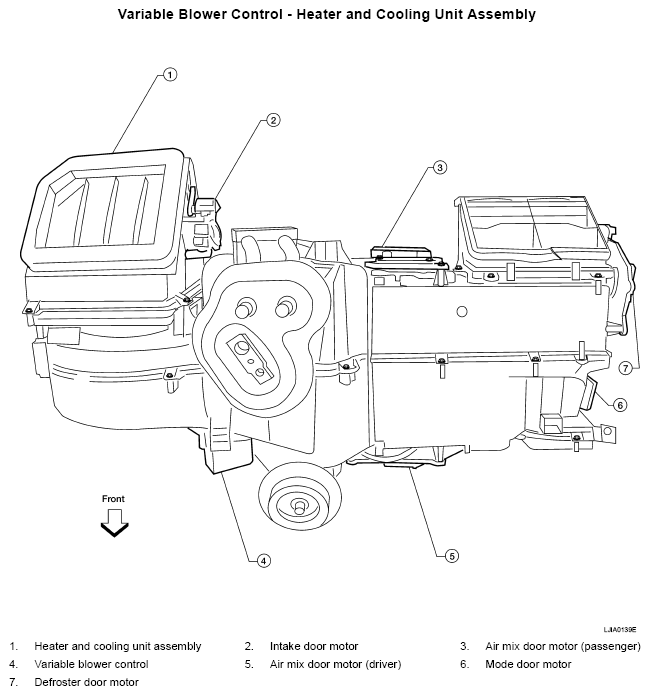 Variable Blower Control - Heater and Cooling Unit Assembly

1

2

3

7

6

Front

4

5

LJIA0139E

1. Heater and cooling unit assembly
2. Intake door motor
3. Air mix door motor (passenger)
4. Variable blower control
5. Air mix door motor (driver)
6. Mode door motor
7. Defroster door motor