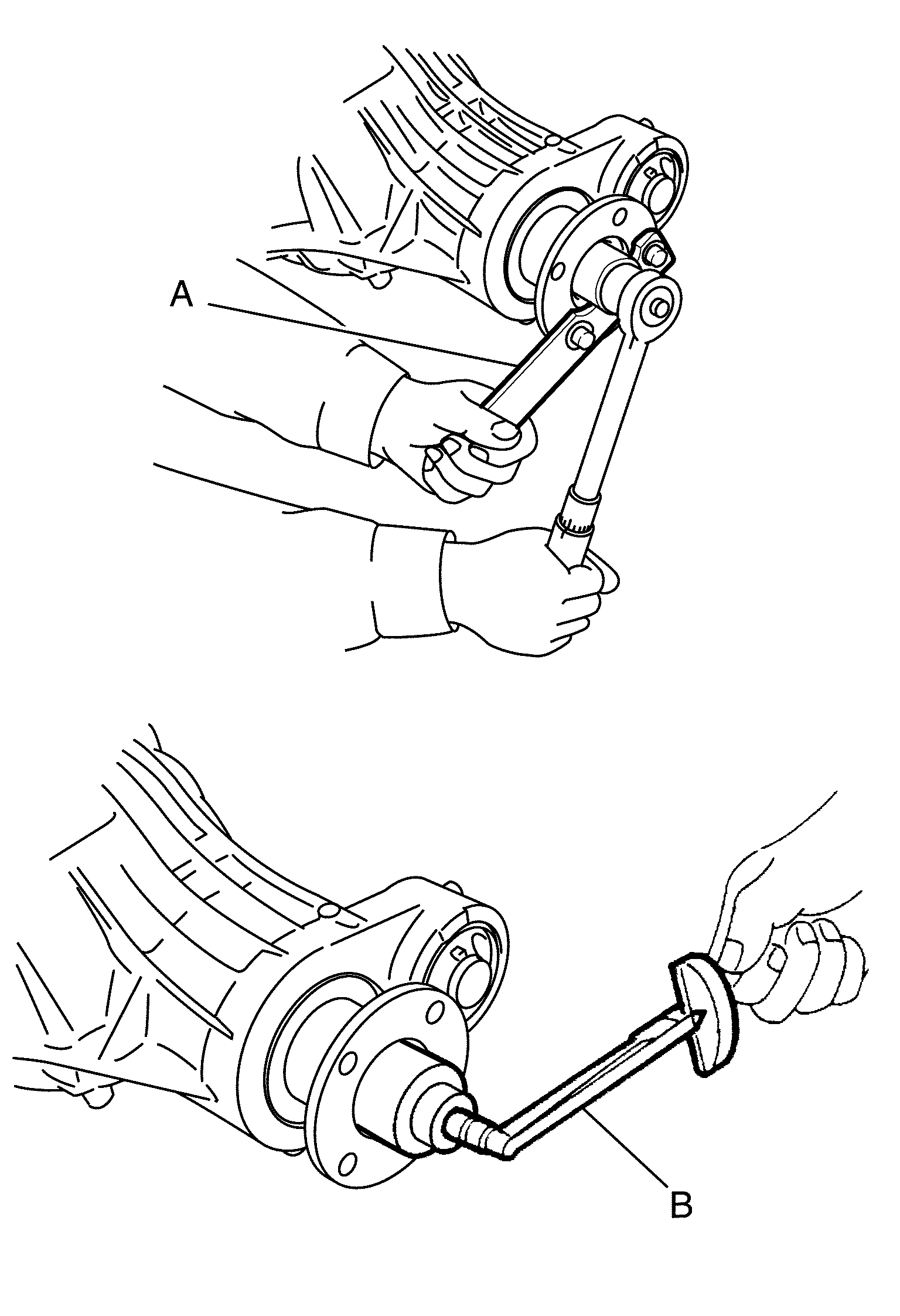 A

B