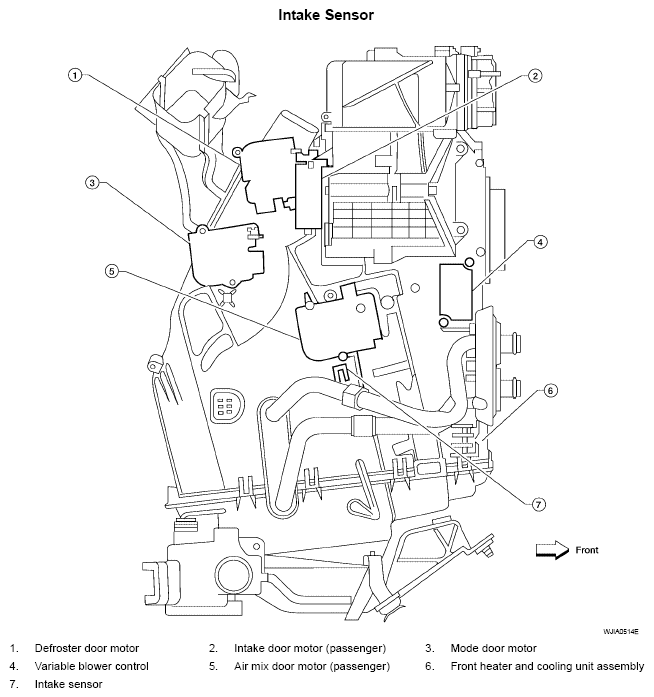 Intake Sensor

1
2
3
4
5
6
7

Front

WJIA0514E

1. Defroster door motor
2. Intake door motor (passenger)
3. Mode door motor
4. Variable blower control
5. Air mix door motor (passenger)
6. Front heater and cooling unit assembly
7. Intake sensor