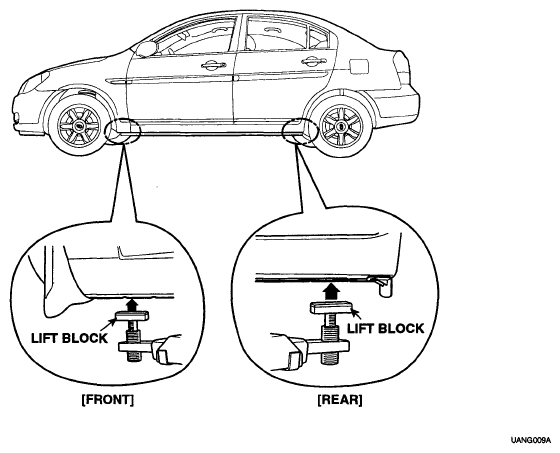 LIFT BLOCK

LIFT BLOCK

[FRONT]

[REAR]

UANG009A