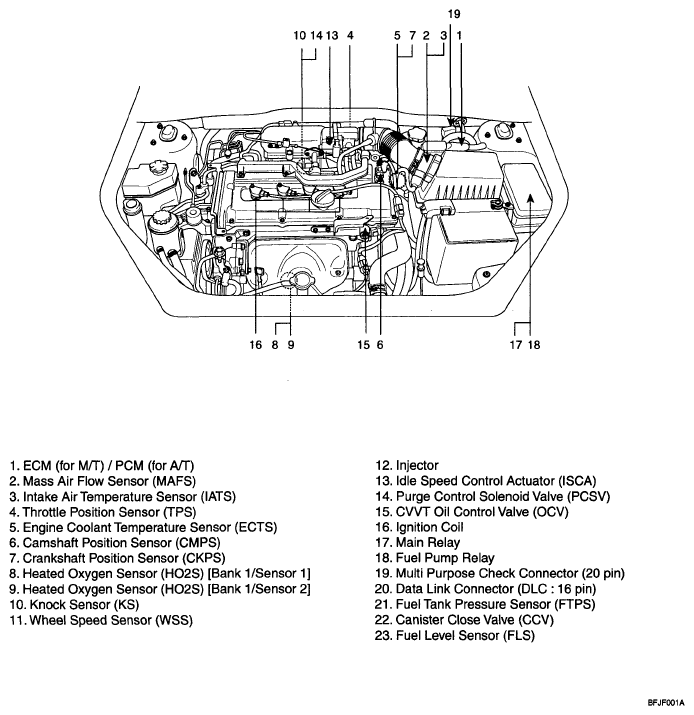 19

10 14 13 4

5 7 2 3 1

16 8 9

15 6

17 18

1. ECM (for M/T) / PCM (for A/T)
2. Mass Air Flow Sensor (MAFS)
3. Intake Air Temperature Sensor (IATS)
4. Throttle Position Sensor (TPS)
5. Engine Coolant Temperature Sensor (ECTS)
6. Camshaft Position Sensor (CMPS)
7. Crankshaft Position Sensor (CKPS)
8. Heated Oxygen Sensor (HO2S) [Bank 1/Sensor 1]
9. Heated Oxygen Sensor (HO2S) [Bank 1/Sensor 2]
10. Knock Sensor (KS)
11. Wheel Speed Sensor (WSS)

12. Injector
13. Idle Speed Control Actuator (ISCA)
14. Purge Control Solenoid Valve (PCSV)
15. CVVT Oil Control Valve (OCV)
16. Ignition Coil
17. Main Relay
18. Fuel Pump Relay
19. Multi Purpose Check Connector (20 pin)
20. Data Link Connector (DLC : 16 pin)
21. Fuel Tank Pressure Sensor (FTPS)
22. Canister Close Valve (CCV)
23. Fuel Level Sensor (FLS)

BFJF001A