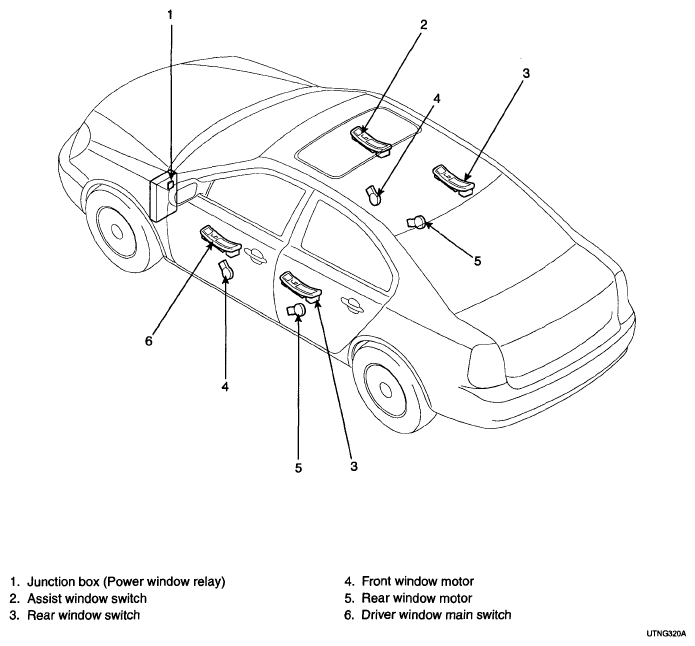 1
2
3
4
5
6
4
5
3

1. Junction box (Power window relay)
2. Assist window switch
3. Rear window switch

4. Front window motor
5. Rear window motor
6. Driver window main switch

UTNG320A