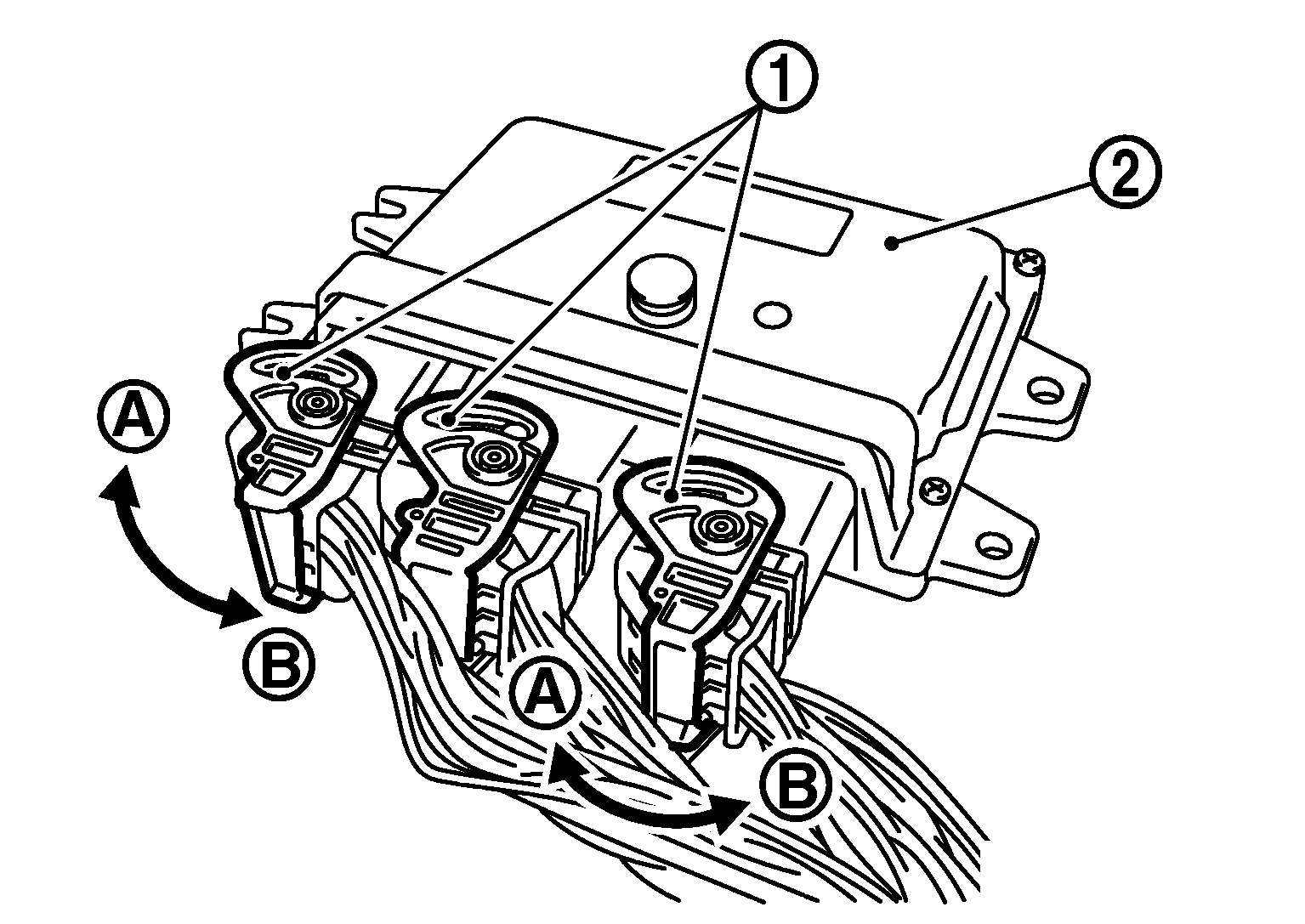 1
2
A
B
A
B