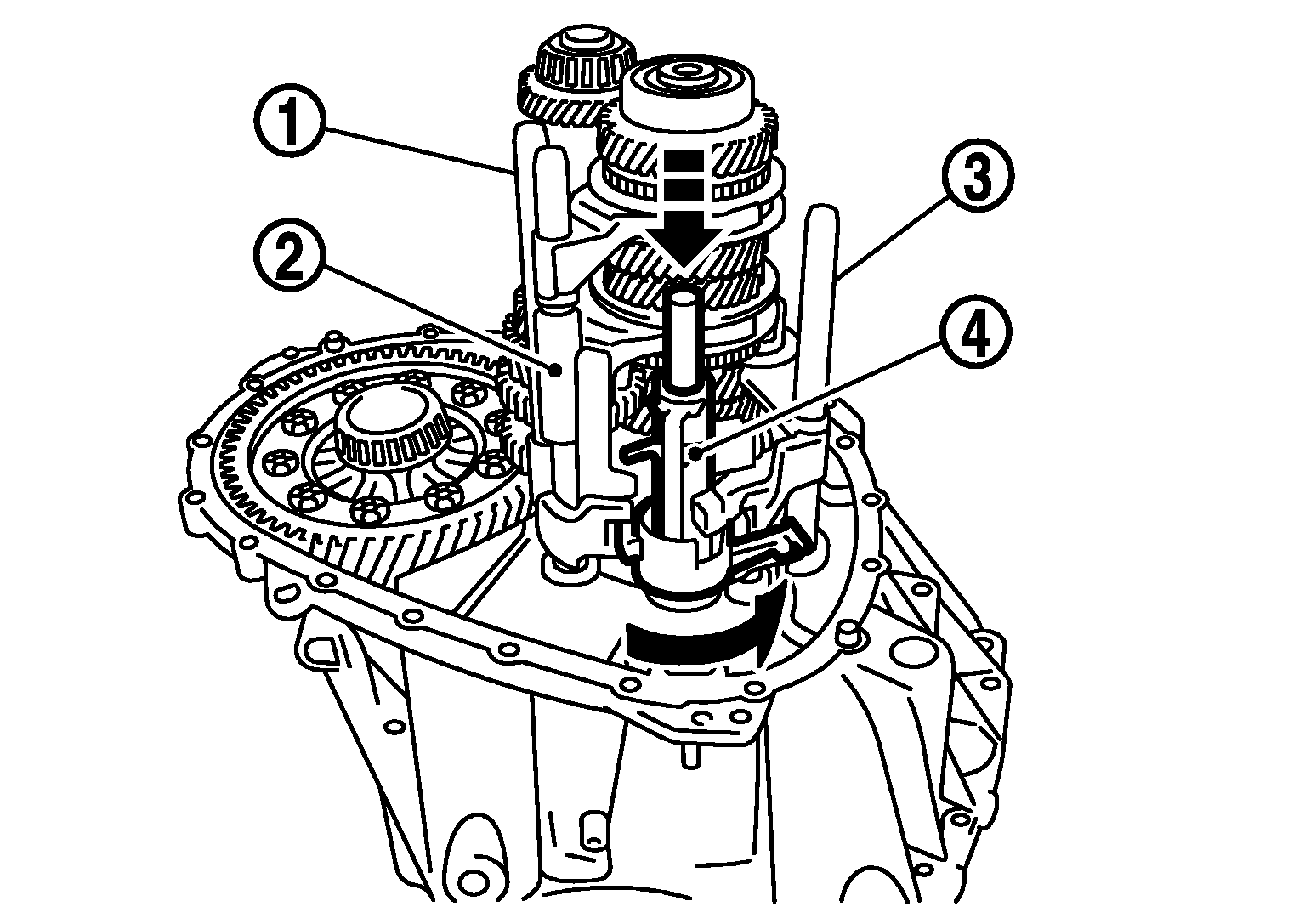 1
2
3
4