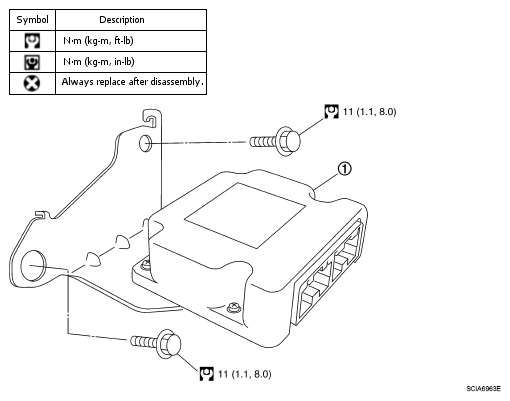 | Symbol | Description |
|---|---|
|  | N·m (kg-m, ft-lb) |
|  | N·m (kg-m, in-lb) |
|  | Always replace after disassembly. |

11 (1.1, 8.0)

①

11 (1.1, 8.0)

SCIA6963E