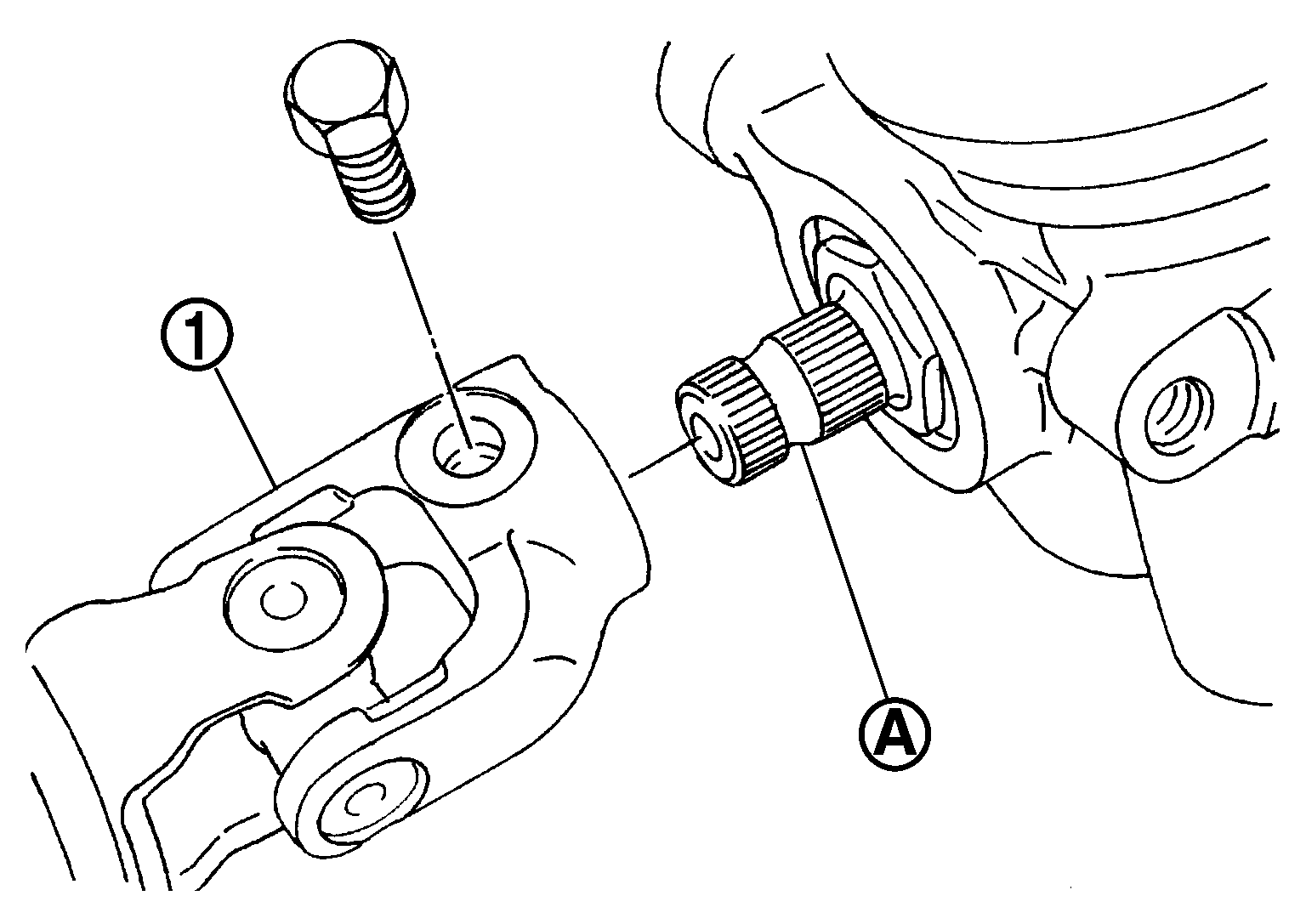 1

A