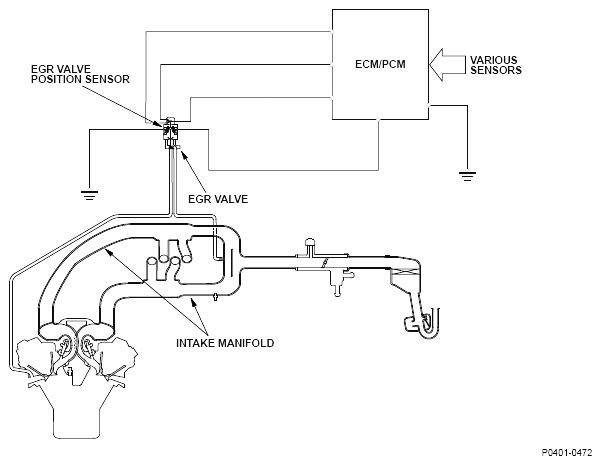 EGR VALVE POSITION SENSOR

ECM/PCM

VARIOUS SENSORS

EGR VALVE

INTAKE MANIFOLD

P0401-0472