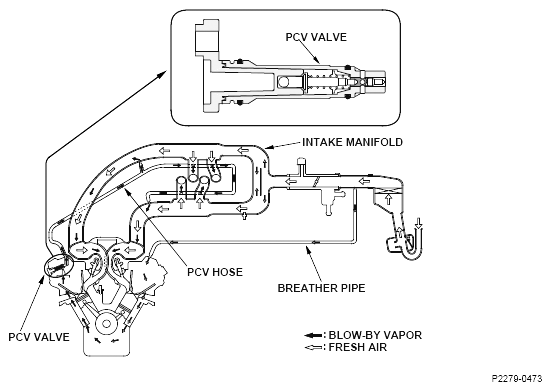 PCV VALVE

INTAKE MANIFOLD

PCV HOSE

BREATHER PIPE

PCV VALVE

: BLOW-BY VAPOR
: FRESH AIR

P2279-0473