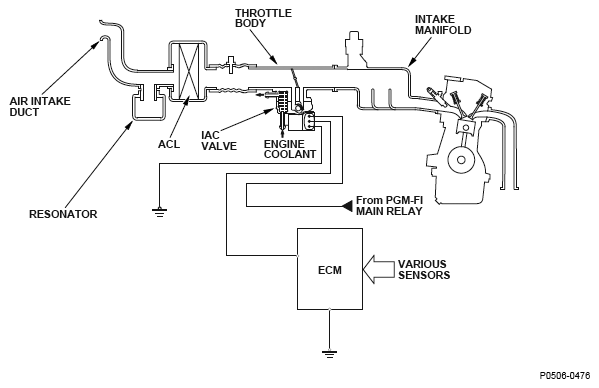 THROTTLE BODY

INTAKE MANIFOLD

AIR INTAKE DUCT

ACL

IAC VALVE

ENGINE COOLANT

RESONATOR

From PGM-FI MAIN RELAY

ECM

VARIOUS SENSORS

P0506-0476