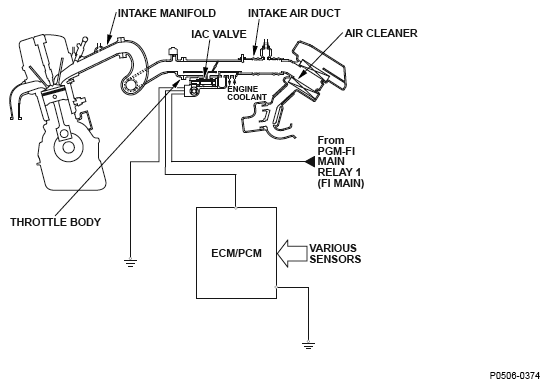 INTAKE MANIFOLD
INTAKE AIR DUCT
IAC VALVE
AIR CLEANER
ENGINE COOLANT
From PGM-FI MAIN RELAY 1 (FI MAIN)
THROTTLE BODY
ECM/PCM
VARIOUS SENSORS
P0506-0374