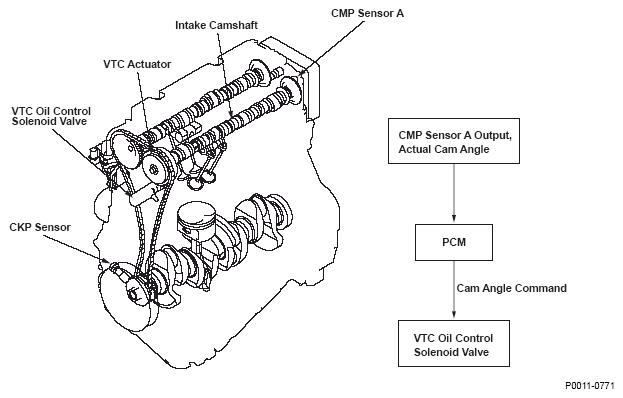 CMP Sensor A

Intake Camshaft

VTC Actuator

VTC Oil Control Solenoid Valve

CKP Sensor

CMP Sensor A Output, Actual Cam Angle

PCM

Cam Angle Command

VTC Oil Control Solenoid Valve

P0011-0771