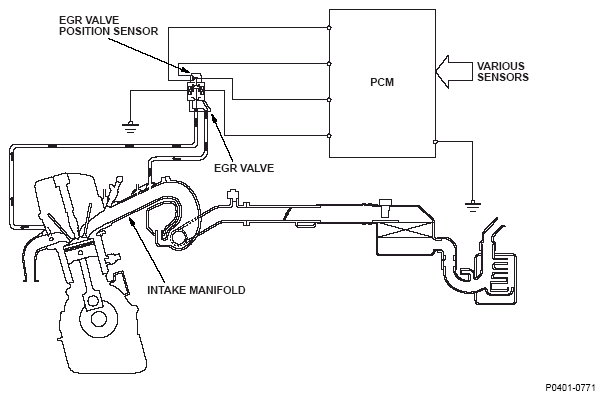 EGR VALVE
POSITION SENSOR

PCM

VARIOUS
SENSORS

EGR VALVE

INTAKE MANIFOLD

P0401-0771