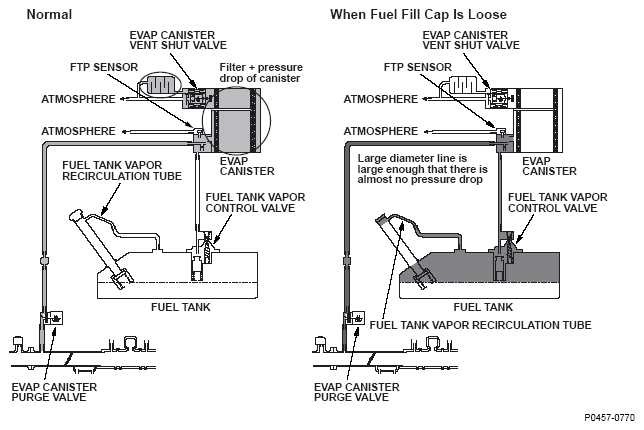 Normal

EVAP CANISTER VENT SHUT VALVE

FTP SENSOR

Filter + pressure drop of canister

ATMOSPHERE

ATMOSPHERE

EVAP CANISTER

FUEL TANK VAPOR RECIRCULATION TUBE

FUEL TANK VAPOR CONTROL VALVE

FUEL TANK

EVAP CANISTER PURGE VALVE

When Fuel Fill Cap Is Loose

EVAP CANISTER VENT SHUT VALVE

FTP SENSOR

ATMOSPHERE

ATMOSPHERE

Large diameter line is large enough that there is almost no pressure drop

EVAP CANISTER

FUEL TANK VAPOR CONTROL VALVE

FUEL TANK

FUEL TANK VAPOR RECIRCULATION TUBE

EVAP CANISTER PURGE VALVE

P0457-0770