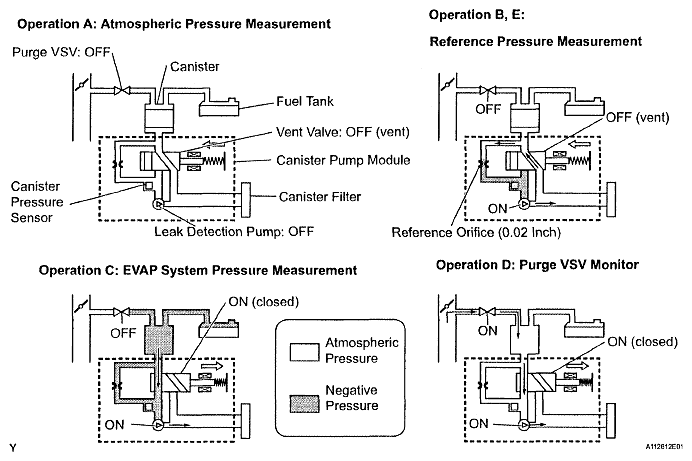 Operation A: Atmospheric Pressure Measurement

Purge VSV: OFF
Canister
Fuel Tank
Vent Valve: OFF (vent)
Canister Pump Module
Canister Pressure Sensor
Canister Filter
Leak Detection Pump: OFF

Operation B, E:
Reference Pressure Measurement

OFF
OFF (vent)
ON
Reference Orifice (0.02 Inch)

Operation C: EVAP System Pressure Measurement

ON (closed)
OFF
ON

Atmospheric Pressure
Negative Pressure

Operation D: Purge VSV Monitor

ON
ON (closed)
ON

Y
A112612E01