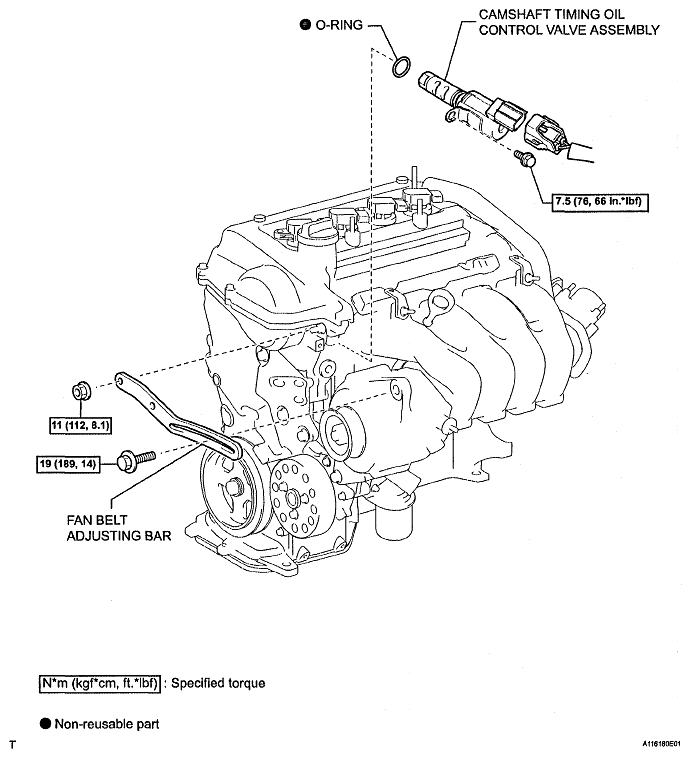 ● O-RING

CAMSHAFT TIMING OIL CONTROL VALVE ASSEMBLY

7.5 (76, 66 in.*lbf)

11 (112, 8.1)

19 (189, 14)

FAN BELT ADJUSTING BAR

N*m (kgf*cm, ft.*lbf) : Specified torque

● Non-reusable part

T

A116180E01