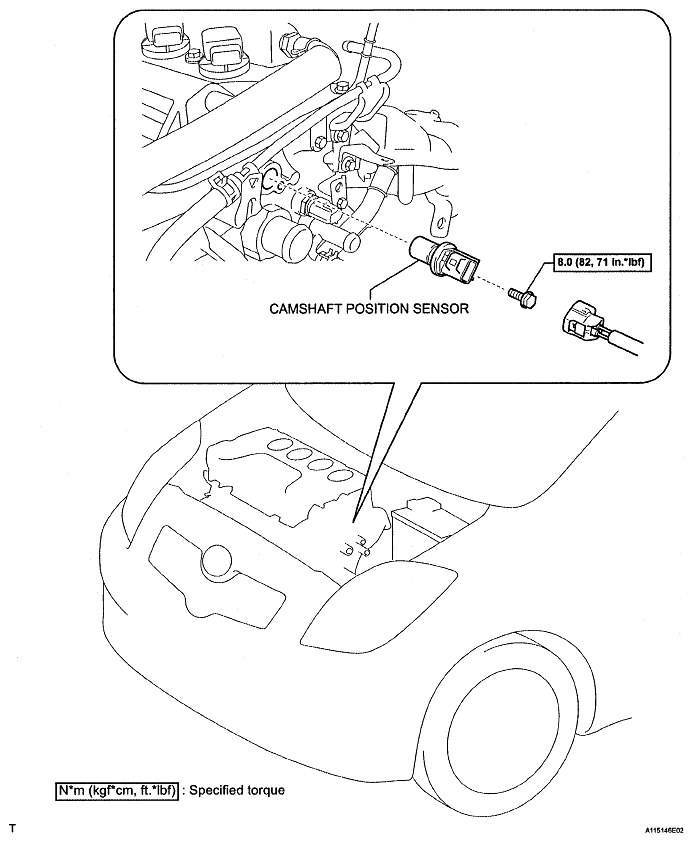 8.0 (82, 71 in.*lbf)

CAMSHAFT POSITION SENSOR

N*m (kgf*cm, ft.*lbf) : Specified torque

T

A115146E02