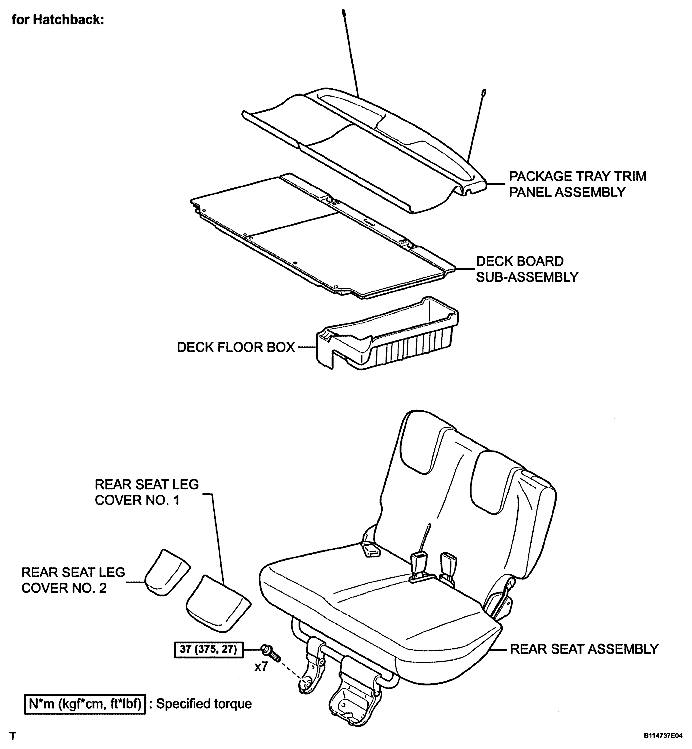 for Hatchback:

PACKAGE TRAY TRIM PANEL ASSEMBLY

DECK BOARD SUB-ASSEMBLY

DECK FLOOR BOX

REAR SEAT LEG COVER NO. 1

REAR SEAT LEG COVER NO. 2

37 (375, 27)

x7

REAR SEAT ASSEMBLY

N*m (kgf*cm, ft*lbf) : Specified torque

T

B114737E04