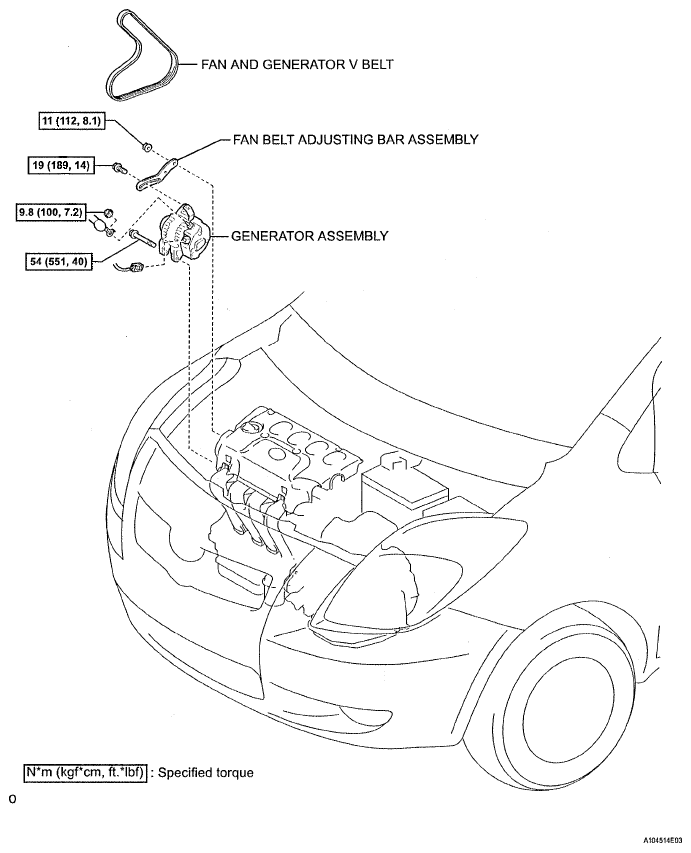 FAN AND GENERATOR V BELT

11 (112, 8.1)

FAN BELT ADJUSTING BAR ASSEMBLY

19 (189, 14)

9.8 (100, 7.2)

GENERATOR ASSEMBLY

54 (551, 40)

N*m (kgf*cm, ft.*lbf) : Specified torque

o

A104514E03