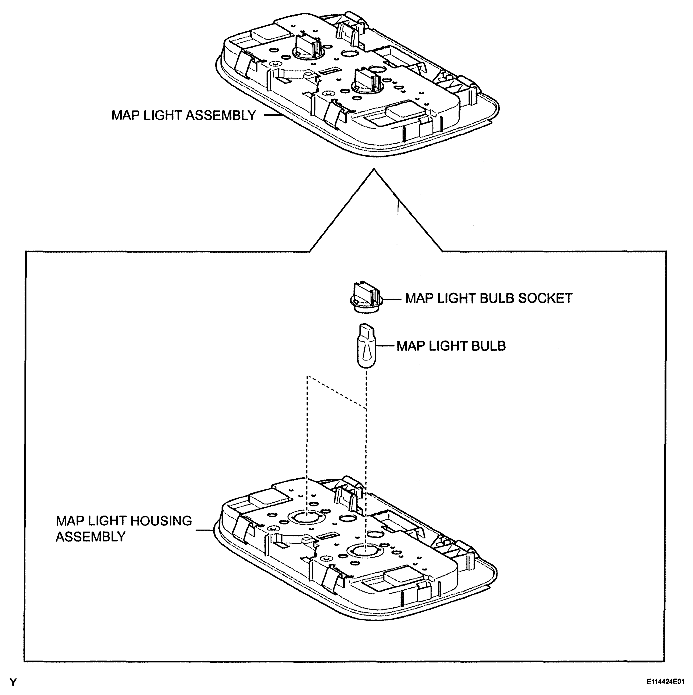 MAP LIGHT ASSEMBLY

MAP LIGHT BULB SOCKET

MAP LIGHT BULB

MAP LIGHT HOUSING ASSEMBLY

Y

E114424E01