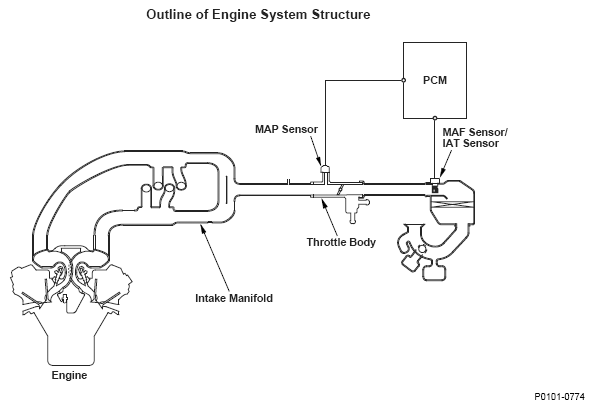 Outline of Engine System Structure

PCM

MAP Sensor

MAF Sensor/
IAT Sensor

Throttle Body

Intake Manifold

Engine

P0101-0774