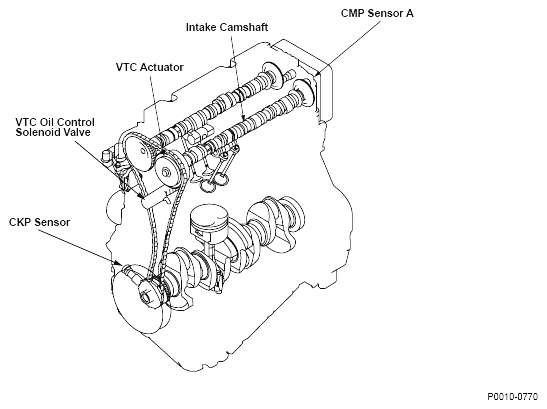 CMP Sensor A

Intake Camshaft

VTC Actuator

VTC Oil Control Solenoid Valve

CKP Sensor

P0010-0770