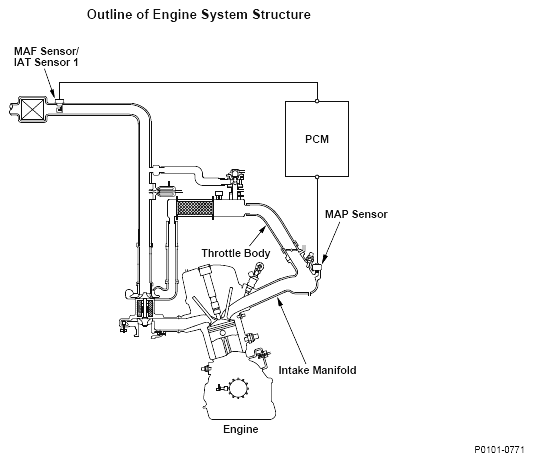 Outline of Engine System Structure

MAF Sensor/
IAT Sensor 1

PCM

MAP Sensor

Throttle Body

Intake Manifold

Engine

P0101-0771