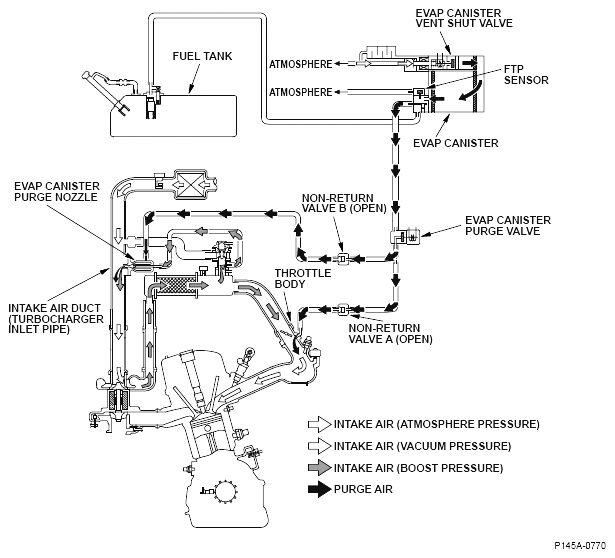 EVAP CANISTER VENT SHUT VALVE

FUEL TANK

ATMOSPHERE

ATMOSPHERE

FTP SENSOR

EVAP CANISTER

EVAP CANISTER PURGE NOZZLE

NON-RETURN VALVE B (OPEN)

EVAP CANISTER PURGE VALVE

THROTTLE BODY

INTAKE AIR DUCT (TURBOCHARGER INLET PIPE)

NON-RETURN VALVE A (OPEN)

INTAKE AIR (ATMOSPHERE PRESSURE)

INTAKE AIR (VACUUM PRESSURE)

INTAKE AIR (BOOST PRESSURE)

PURGE AIR

P145A-0770