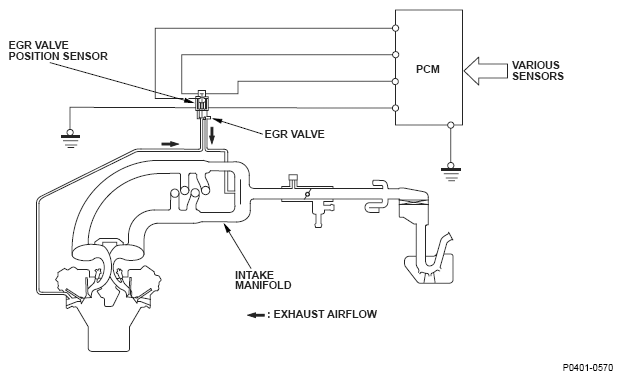 EGR VALVE POSITION SENSOR

PCM

VARIOUS SENSORS

EGR VALVE

INTAKE MANIFOLD

: EXHAUST AIRFLOW

P0401-0570