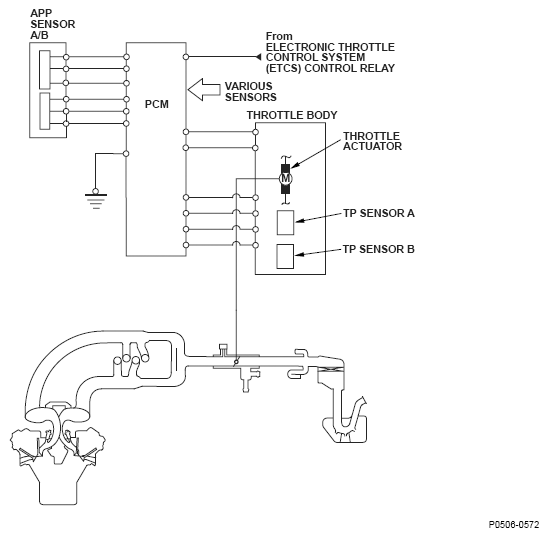 APP SENSOR A/B

From ELECTRONIC THROTTLE CONTROL SYSTEM (ETCS) CONTROL RELAY

VARIOUS SENSORS

PCM

THROTTLE BODY

THROTTLE ACTUATOR

M

TP SENSOR A

TP SENSOR B

P0506-0572