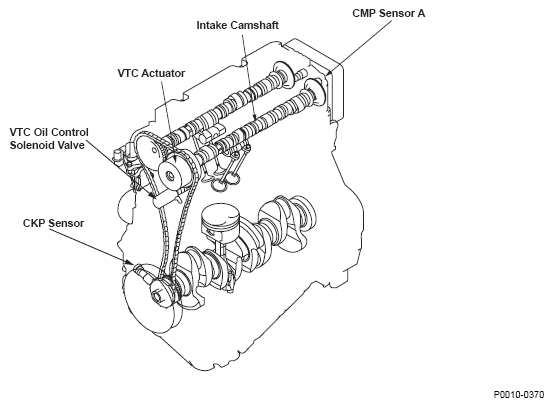 CMP Sensor A

Intake Camshaft

VTC Actuator

VTC Oil Control Solenoid Valve

CKP Sensor

P0010-0370