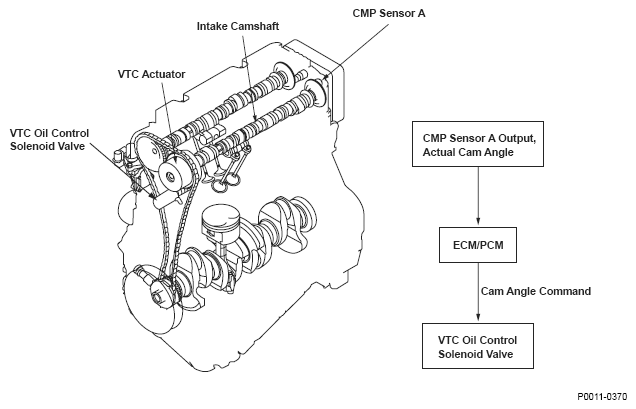 CMP Sensor A

Intake Camshaft

VTC Actuator

VTC Oil Control Solenoid Valve

CMP Sensor A Output, Actual Cam Angle

ECM/PCM

Cam Angle Command

VTC Oil Control Solenoid Valve

P0011-0370