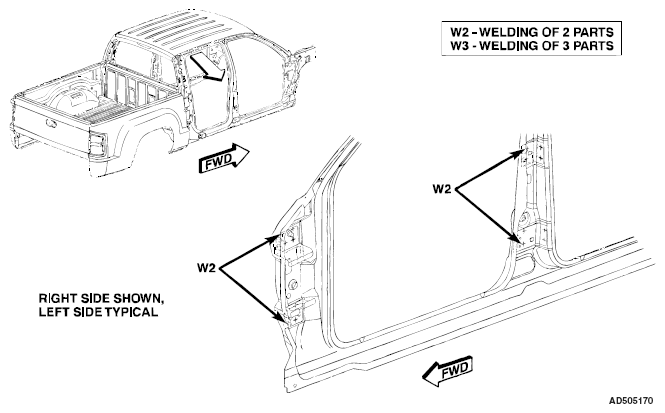 W2 - WELDING OF 2 PARTS
W3 - WELDING OF 3 PARTS

FWD

W2

W2

RIGHT SIDE SHOWN, LEFT SIDE TYPICAL

FWD

AD505170