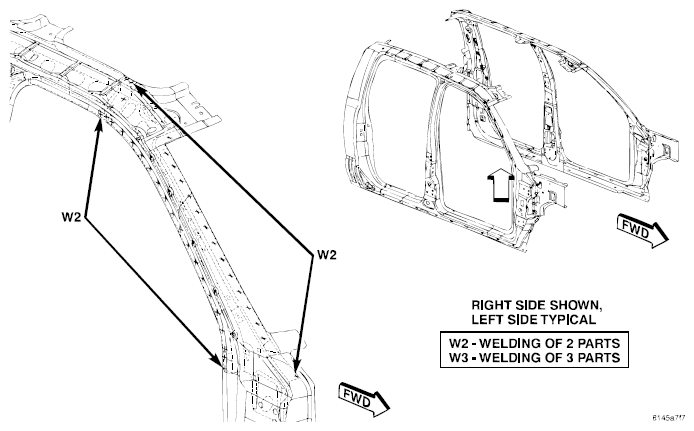 W2

W2

FWD

FWD

RIGHT SIDE SHOWN, LEFT SIDE TYPICAL

W2 - WELDING OF 2 PARTS
W3 - WELDING OF 3 PARTS

6145a7f7