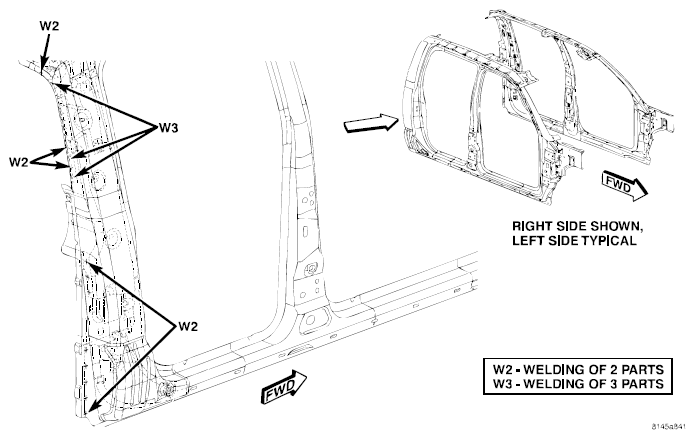 W2

W3

W2

W2

FWD

FWD

RIGHT SIDE SHOWN, LEFT SIDE TYPICAL

W2 - WELDING OF 2 PARTS
W3 - WELDING OF 3 PARTS

8145a841