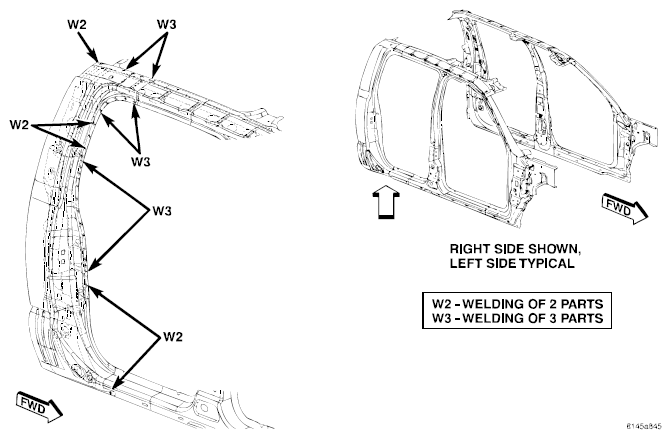 W2
W3
W2
W3
W3
W2
FWD
FWD
RIGHT SIDE SHOWN, LEFT SIDE TYPICAL
W2 - WELDING OF 2 PARTS
W3 - WELDING OF 3 PARTS
8145a845